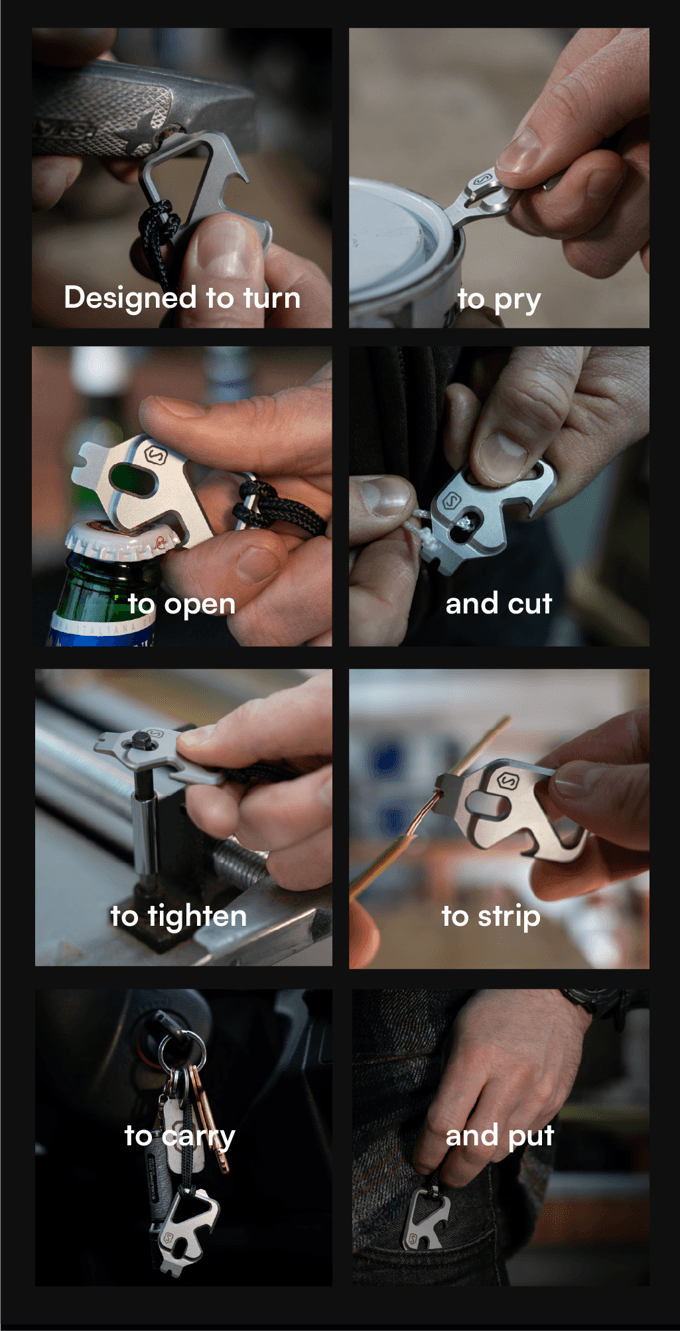 Designed to turn

to pry

to open

and cut

to tighten

to strip

to carry

and put