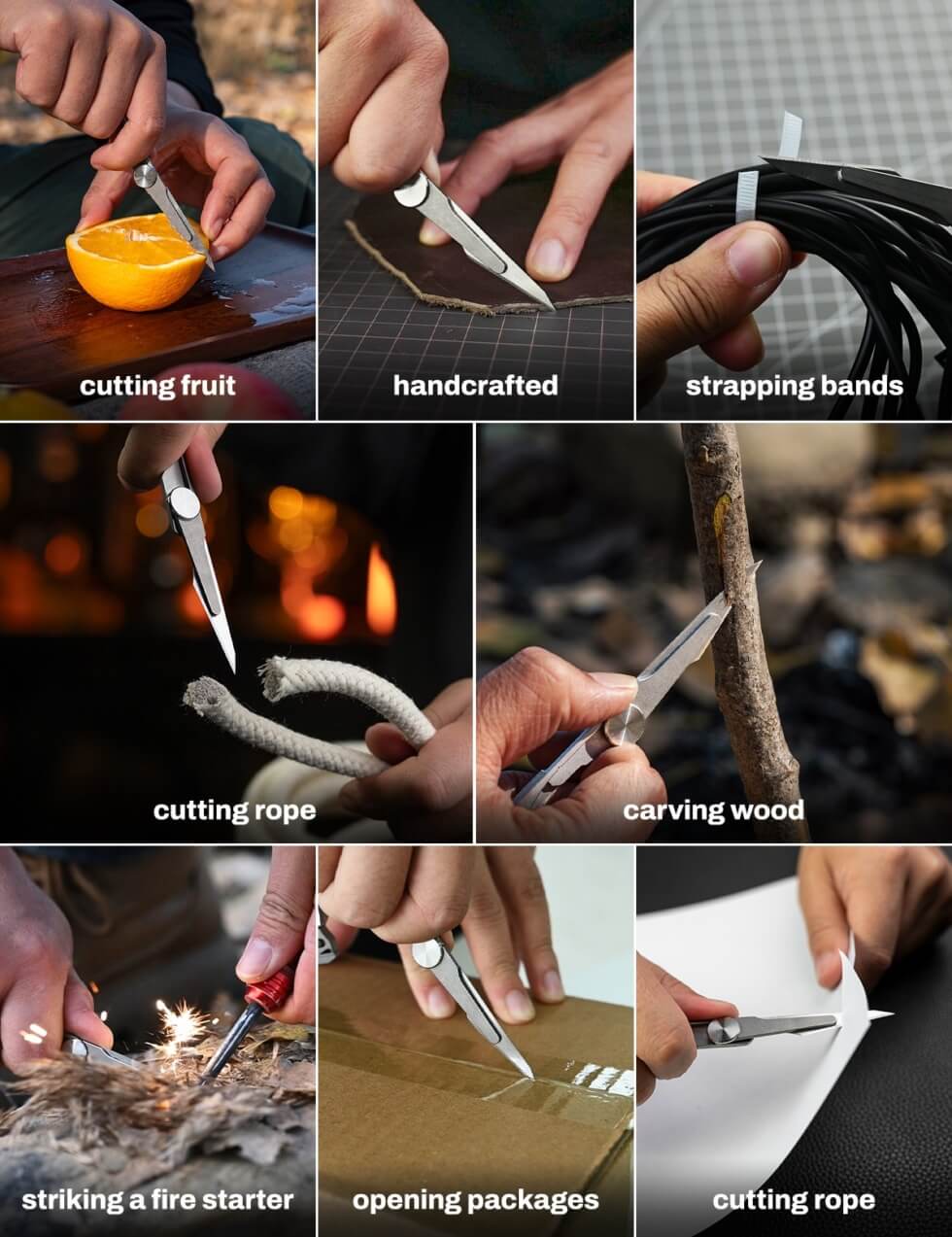 cutting fruit

handcrafted

strapping bands

cutting rope

carving wood

striking a fire starter

opening packages

cutting rope