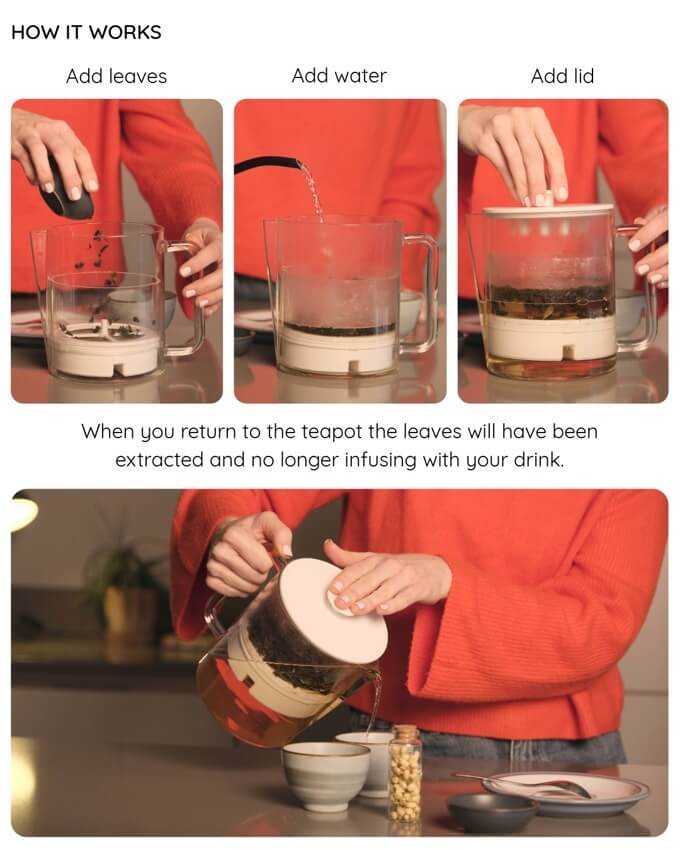 HOW IT WORKS

Add leaves

Add water

Add lid

When you return to the teapot the leaves will have been extracted and no longer infusing with your drink.