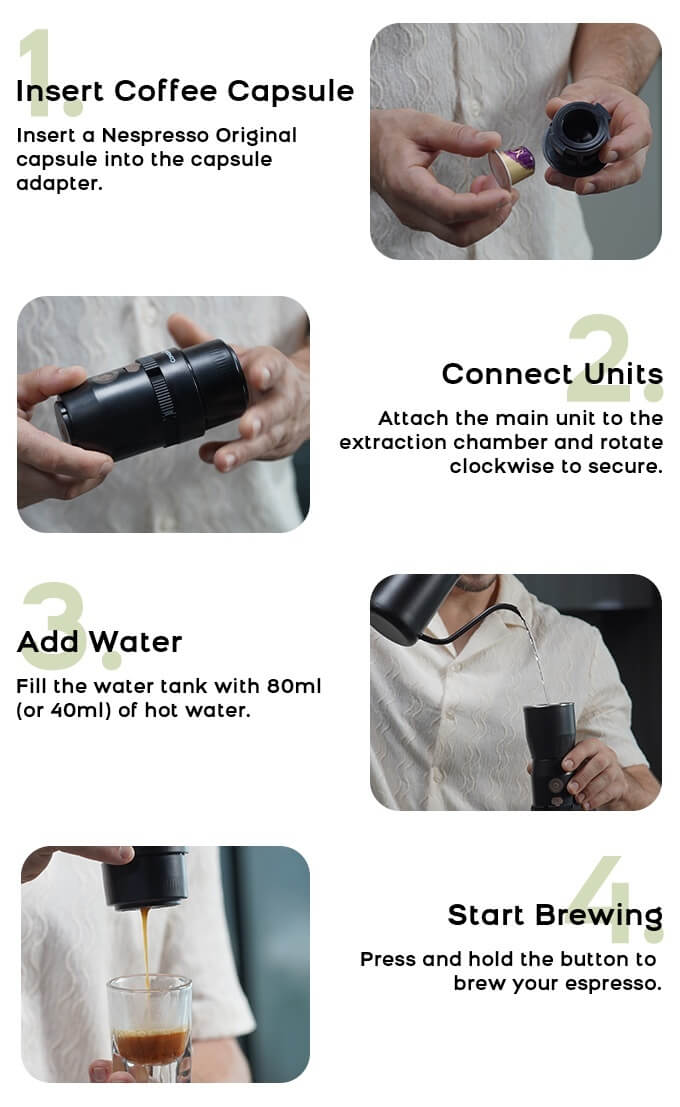 1.
Insert Coffee Capsule
Insert a Nespresso Original capsule into the capsule adapter.

2.
Connect Units
Attach the main unit to the extraction chamber and rotate clockwise to secure.

3.
Add Water
Fill the water tank with 80ml (or 40ml) of hot water.

4.
Start Brewing
Press and hold the button to brew your espresso.