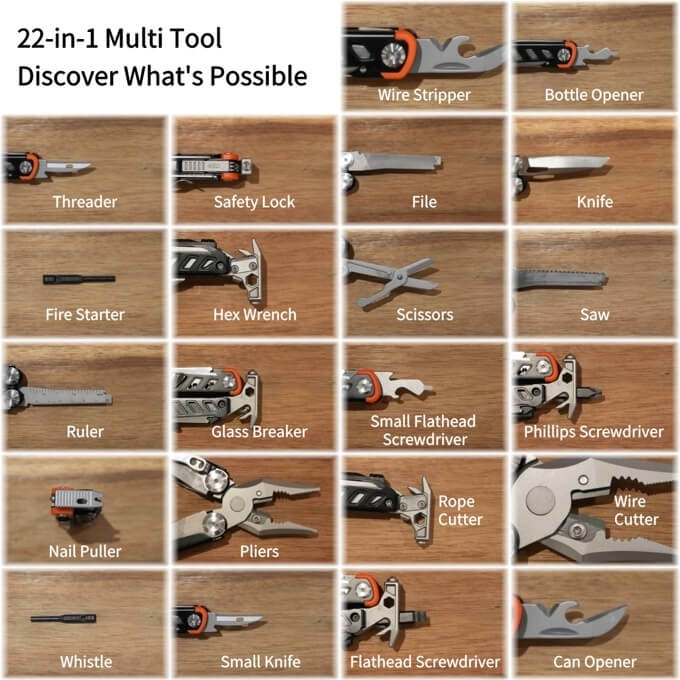 22-in-1 Multi Tool
Discover What's Possible

Wire Stripper

Bottle Opener

Threader

Safety Lock

File

Knife

Fire Starter

Hex Wrench

Scissors

Saw

Ruler

Glass Breaker

Small Flathead Screwdriver

Phillips Screwdriver

Nail Puller

Pliers

Rope Cutter

Wire Cutter

Whistle

Small Knife

Flathead Screwdriver

Can Opener