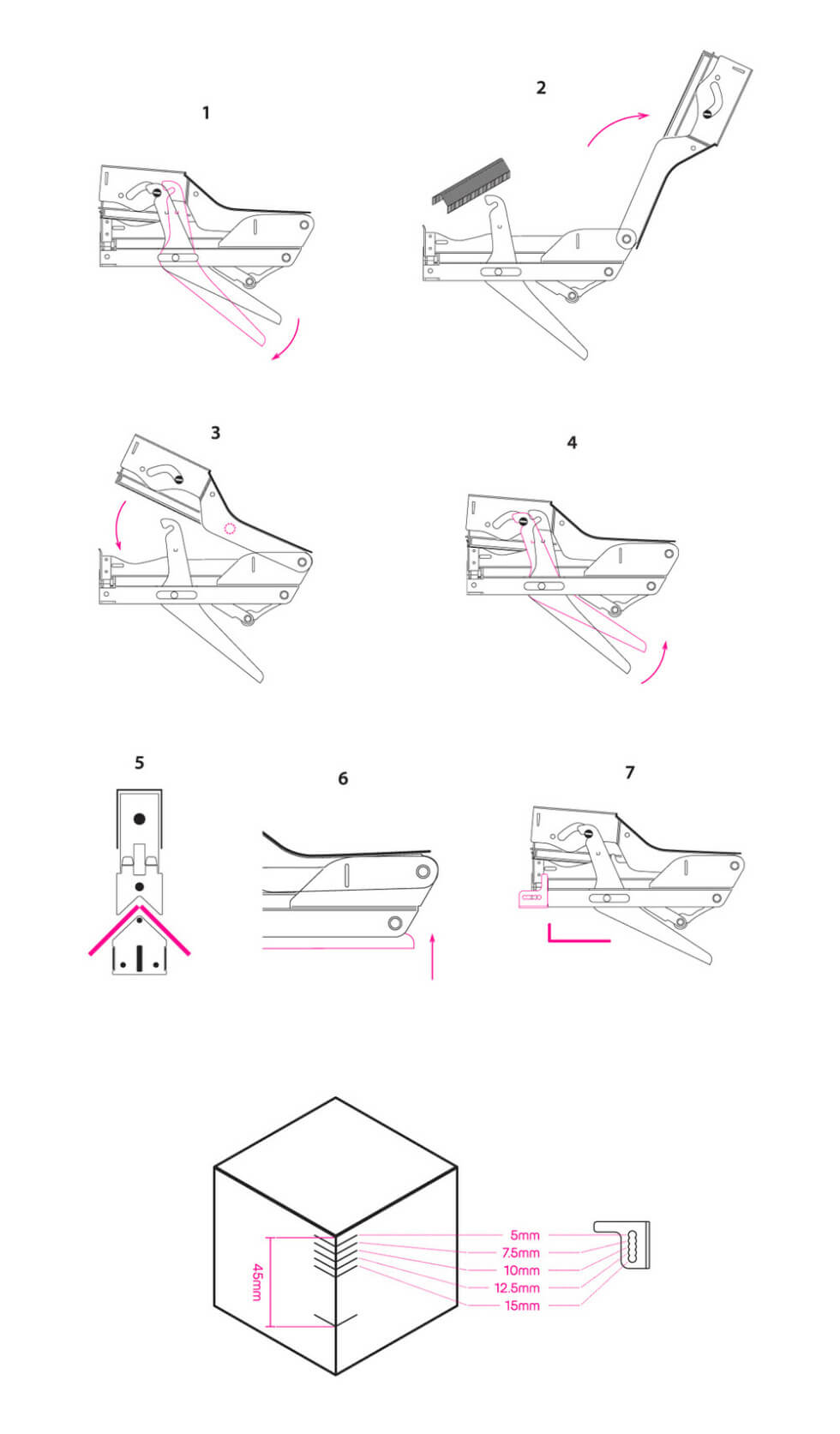 1

2

3

4

5

6

7

45mm

5mm
7.5mm
10mm
12.5mm
15mm