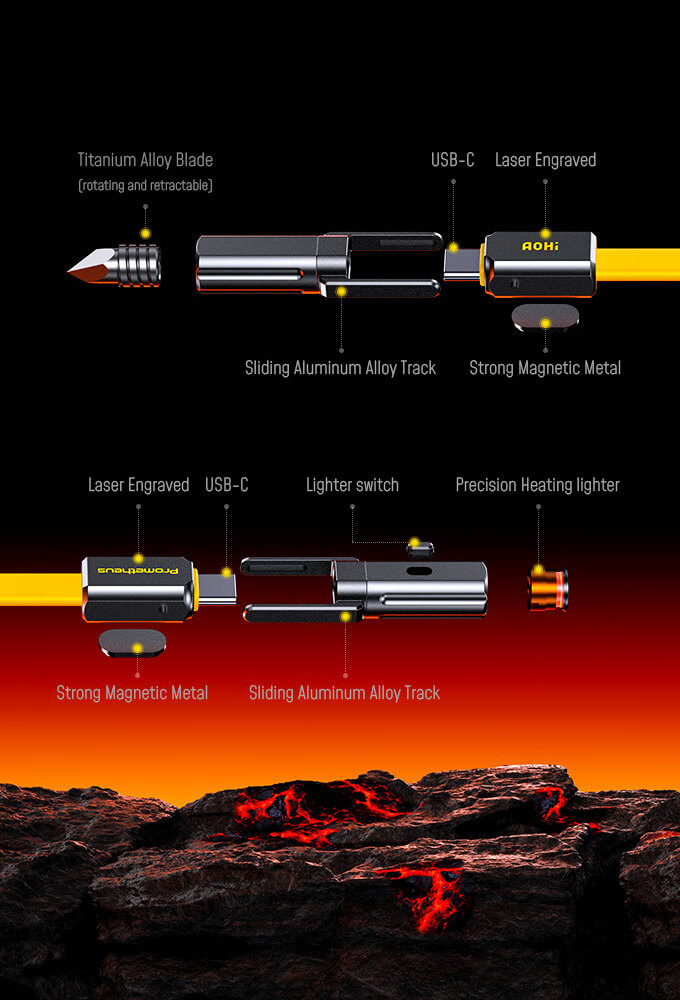 Titanium Alloy Blade
(rotating and retractable)

USB-C

Laser Engraved

AOHi

Sliding Aluminum Alloy Track

Strong Magnetic Metal

Laser Engraved

USB-C

Lighter switch

Precision Heating lighter

Prometheus

Strong Magnetic Metal

Sliding Aluminum Alloy Track