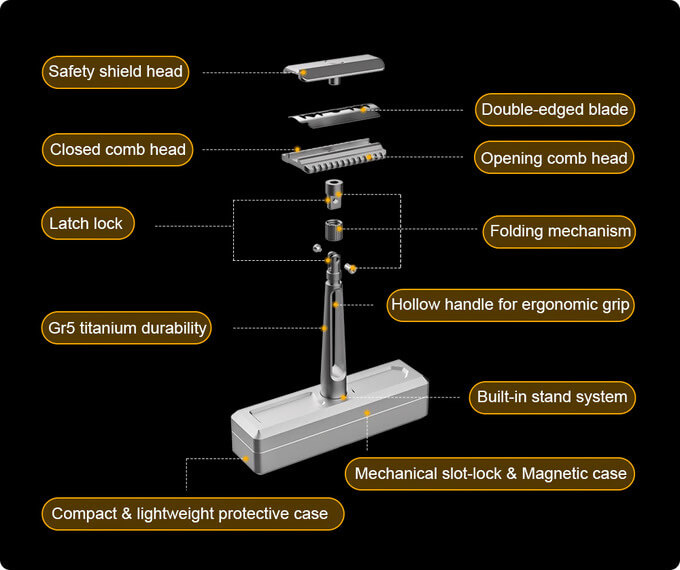 Safety shield head

Double-edged blade

Closed comb head

Opening comb head

Latch lock

Folding mechanism

Hollow handle for ergonomic grip

Gr5 titanium durability

Built-in stand system

Mechanical slot-lock & Magnetic case

Compact & lightweight protective case