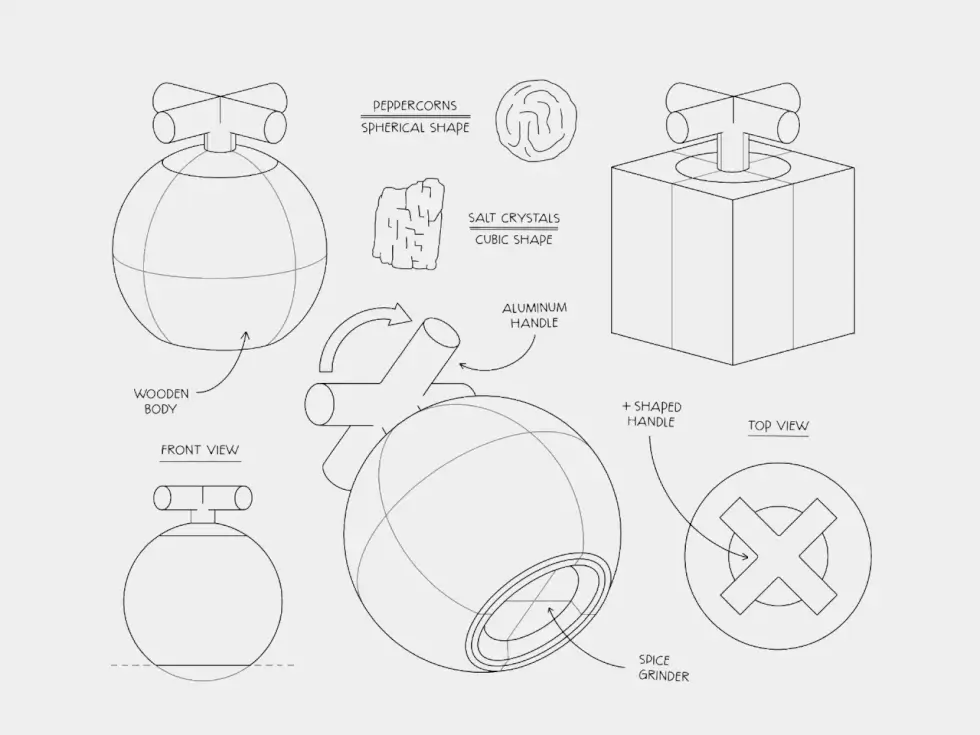 PEPPERCORNS
SPHERICAL SHAPE

SALT CRYSTALS
CUBIC SHAPE

ALUMINUM HANDLE

WOODEN BODY

+ SHAPED HANDLE

TOP VIEW

FRONT VIEW

SPICE GRINDER