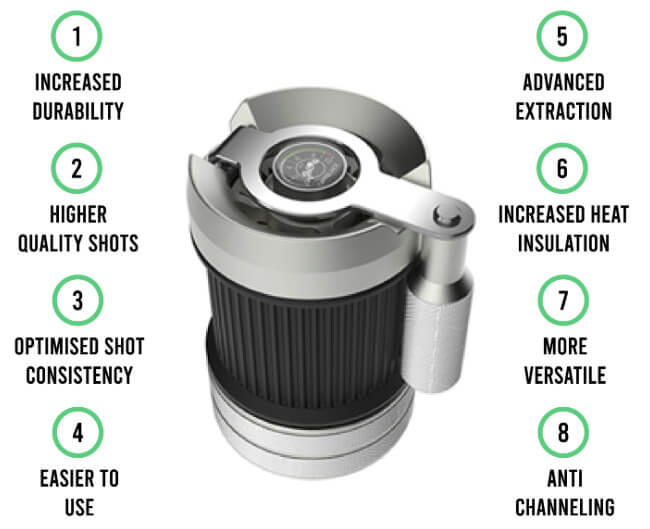 1
INCREASED DURABILITY

2
HIGHER QUALITY SHOTS

3
OPTIMISED SHOT CONSISTENCY

4
EASIER TO USE

5
ADVANCED EXTRACTION

6
INCREASED HEAT INSULATION

7
MORE VERSATILE

8
ANTI CHANNELING