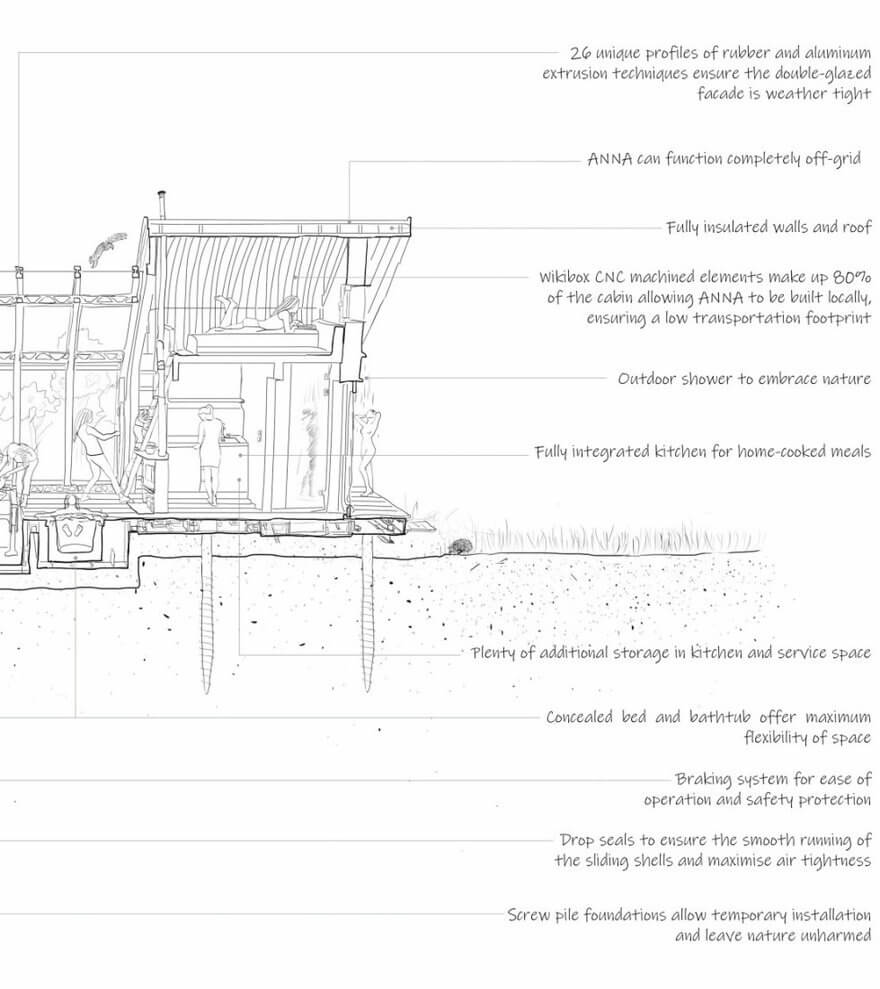 26 unique profiles of rubber and aluminum extrusion techniques ensure the double-glazed facade is weather tight

ANNA can function completely off-grid

Fully insulated walls and roof

Wikibox CNC machined elements make up 80% of the cabin allowing ANNA to be built locally, ensuring a low transportation footprint

Outdoor shower to embrace nature

Fully integrated kitchen for home-cooked meals

Plenty of additional storage in kitchen and service space

Concealed bed and bathtub offer maximum flexibility of space

Braking system for ease of operation and safety protection

Drop seals to ensure the smooth running of the sliding shells and maximise air tightness

Screw pile foundations allow temporary installation and leave nature unharmed