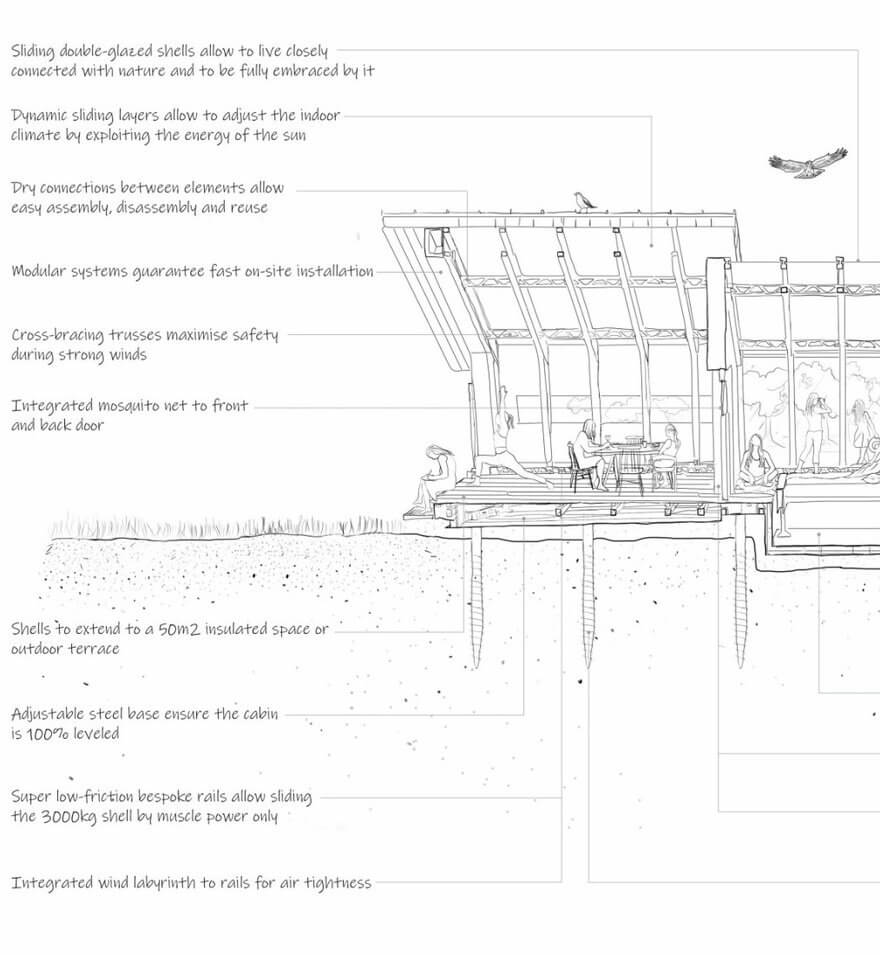 Sliding double-glazed shells allow to live closely connected with nature and to be fully embraced by it

Dynamic sliding layers allow to adjust the indoor climate by exploiting the energy of the sun

Dry connections between elements allow easy assembly, disassembly and reuse

Modular systems guarantee fast on-site installation

Cross-bracing trusses maximise safety during strong winds

Integrated mosquito net to front and back door

Shells to extend to a 50m2 insulated space or outdoor terrace

Adjustable steel base ensure the cabin is 100% leveled

Super low-friction bespoke rails allow sliding the 3000kg shell by muscle power only

Integrated wind labyrinth to rails for air tightness