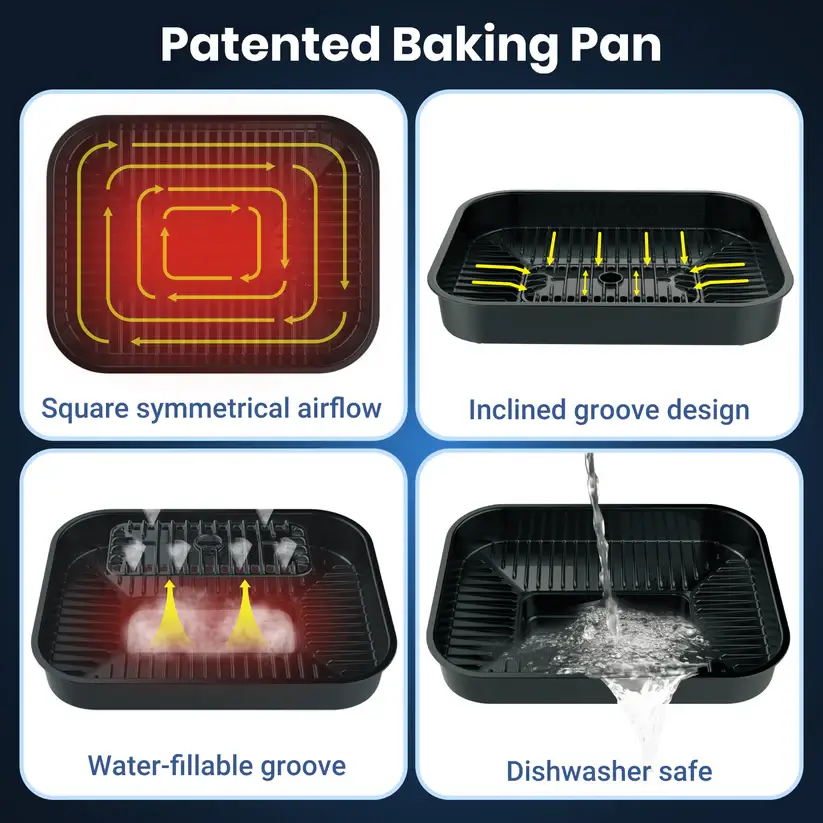 Patented Baking Pan

Square symmetrical airflow

Inclined groove design

Water-fillable groove

Dishwasher safe