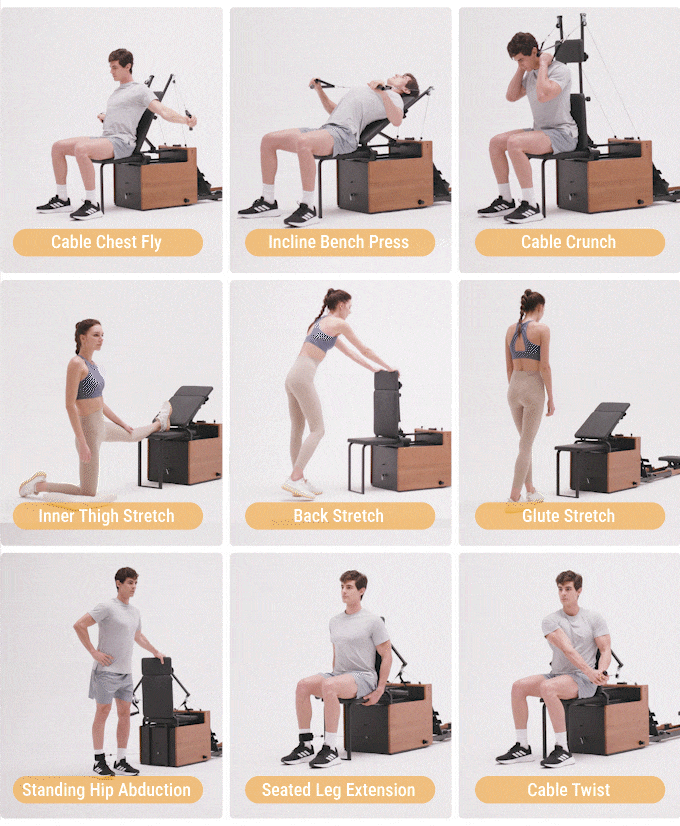 Cable Chest Fly

Incline Bench Press

Cable Crunch

Inner Thigh Stretch

Back Stretch

Glute Stretch

Standing Hip Abduction

Seated Leg Extension

Cable Twist