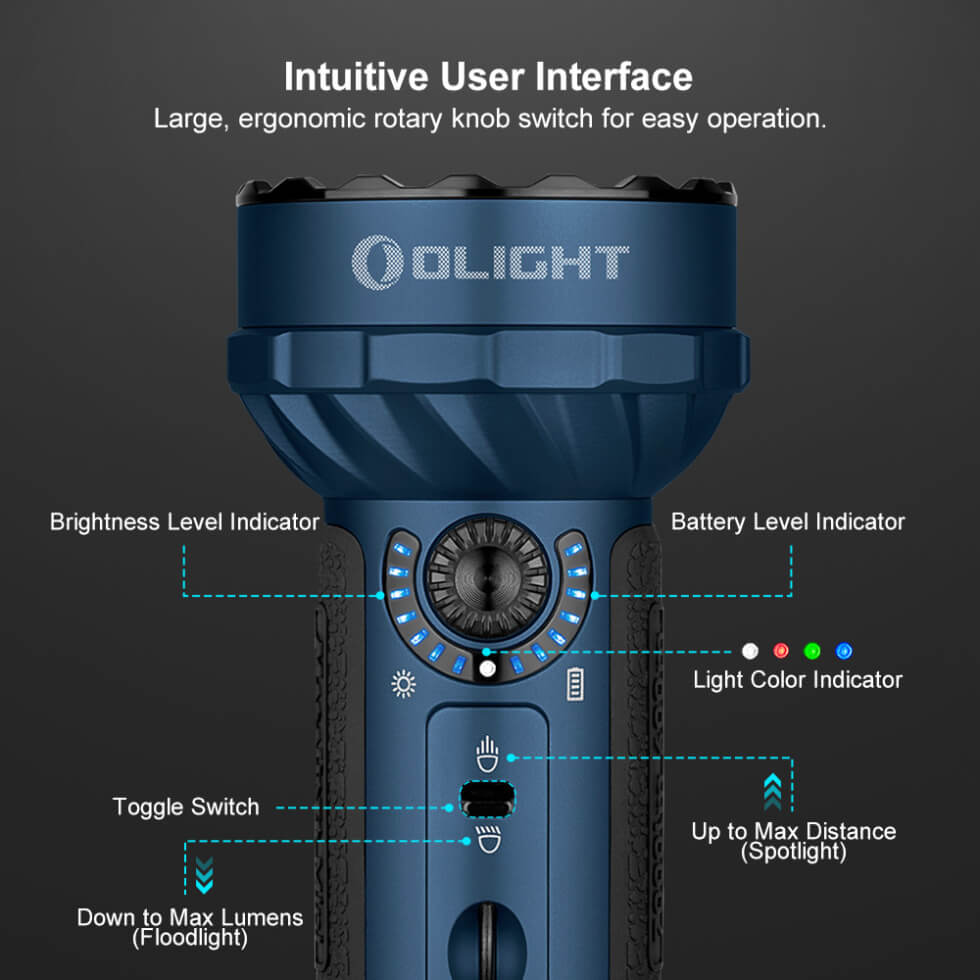 Intuitive User Interface
Large, ergonomic rotary knob switch for easy operation.

OLIGHT

Brightness Level Indicator

Battery Level Indicator

Light Color Indicator

Toggle Switch

Up to Max Distance (Spotlight)

Down to Max Lumens (Floodlight)