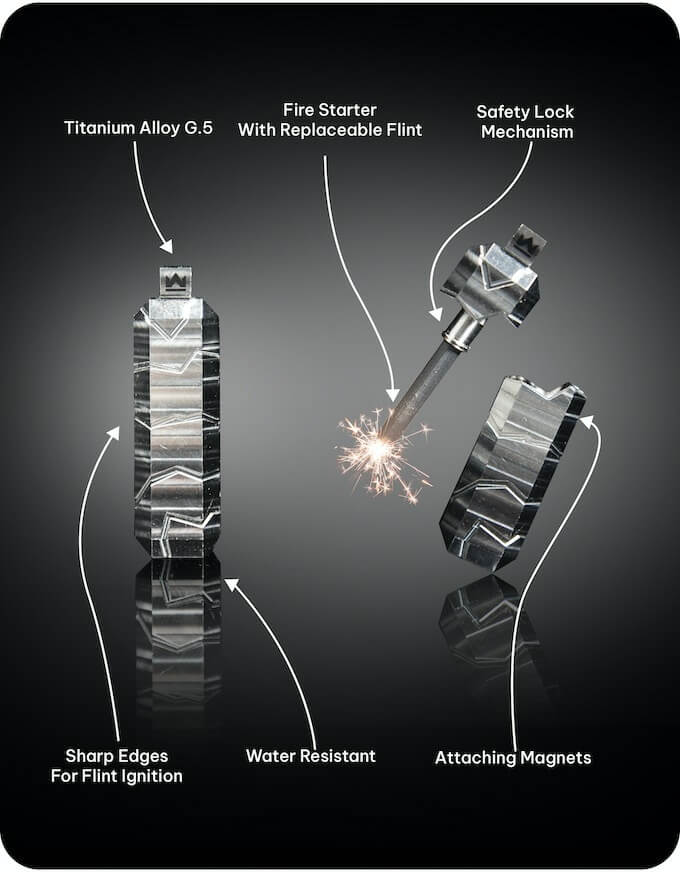 Titanium Alloy G.5

Fire Starter
With Replaceable Flint

Safety Lock
Mechanism

Sharp Edges
For Flint Ignition

Water Resistant

Attaching Magnets