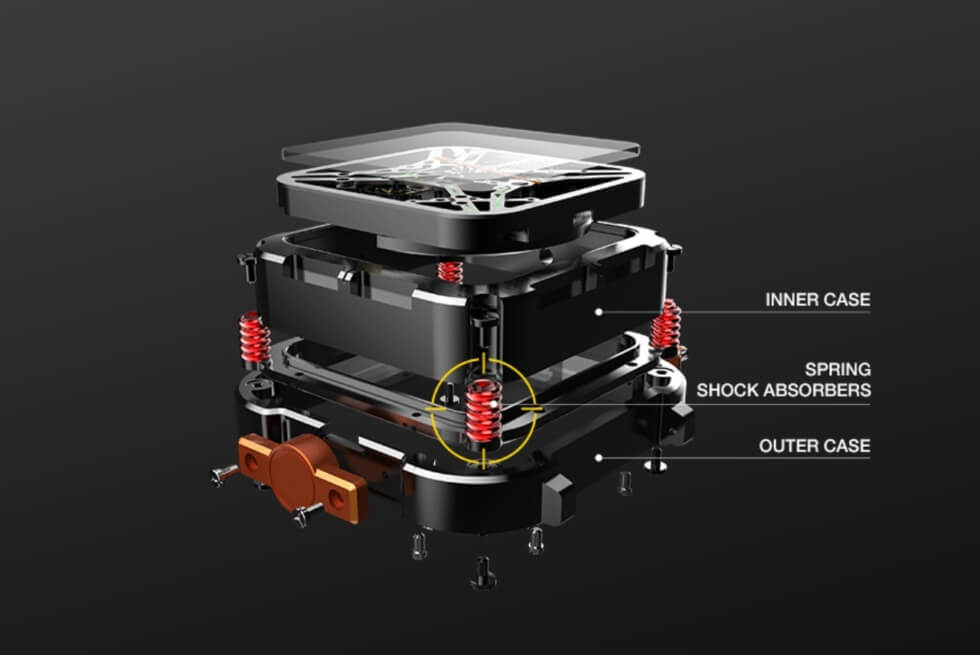 INNER CASE

SPRING
SHOCK ABSORBERS

OUTER CASE