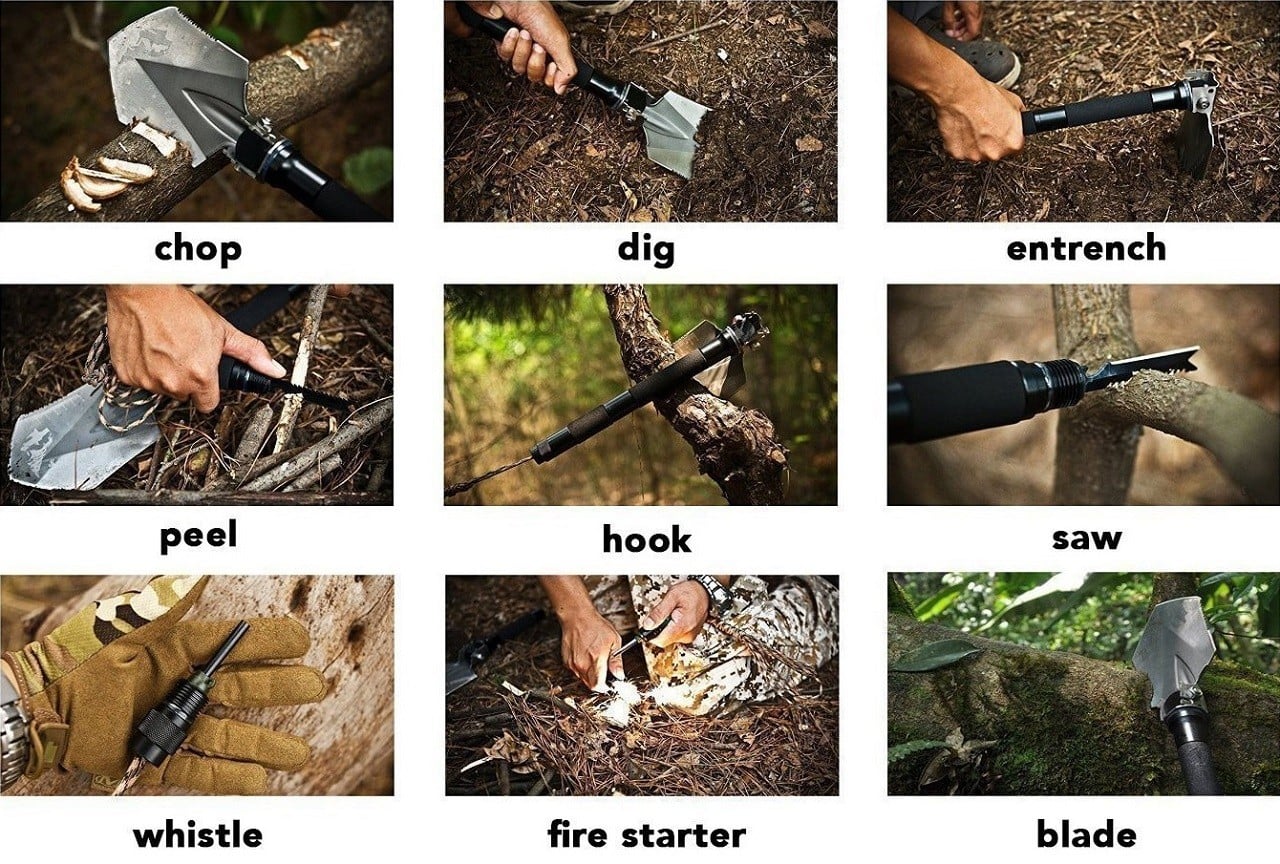 chop

dig

entrench

peel

hook

saw

whistle

fire starter

blade